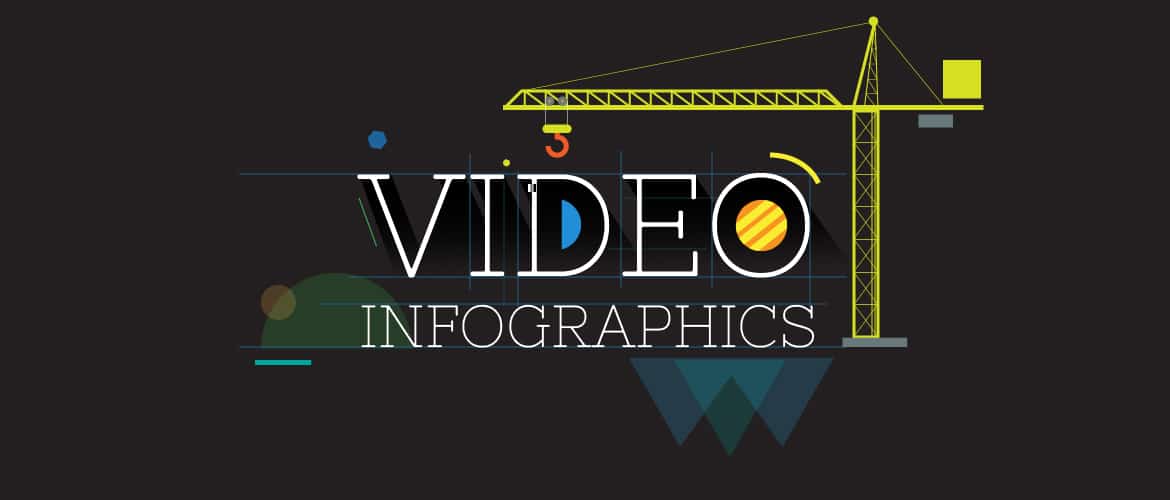 VIDEO
INFOGRAPHICS